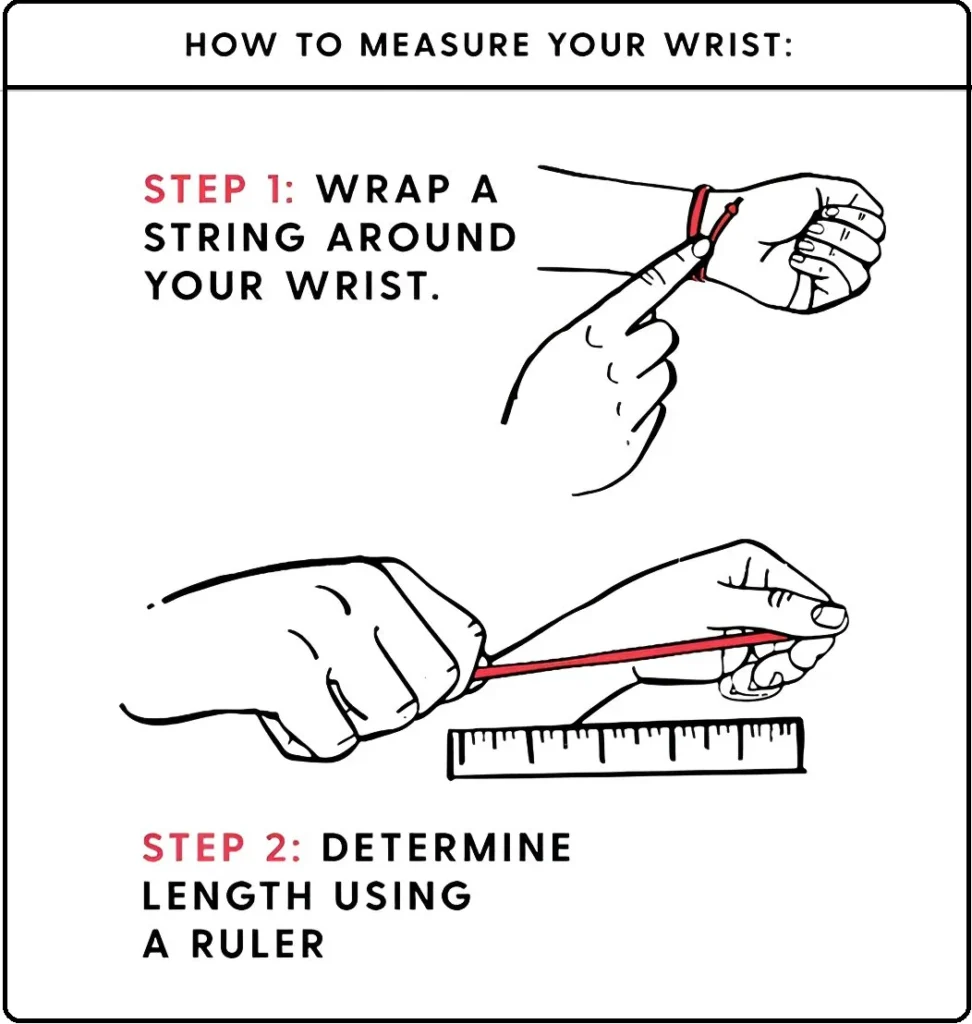 HOW TO MEASURE YOUR WRIST:

STEP 1: WRAP A STRING AROUND YOUR WRIST.

STEP 2: DETERMINE LENGTH USING A RULER